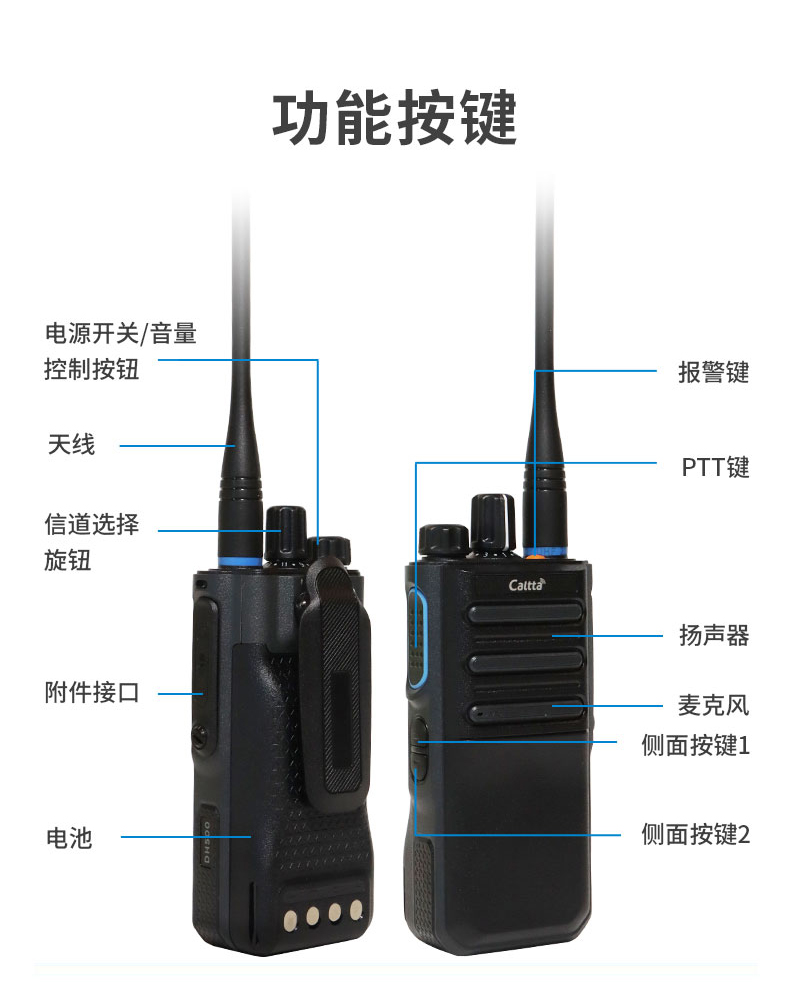 功能按键

电源开关/音量控制按钮

天线

信道选择旋钮

附件接口

电池

DH500

报警键

PTT键

Caltta

扬声器

麦克风

侧面按键1

侧面按键2