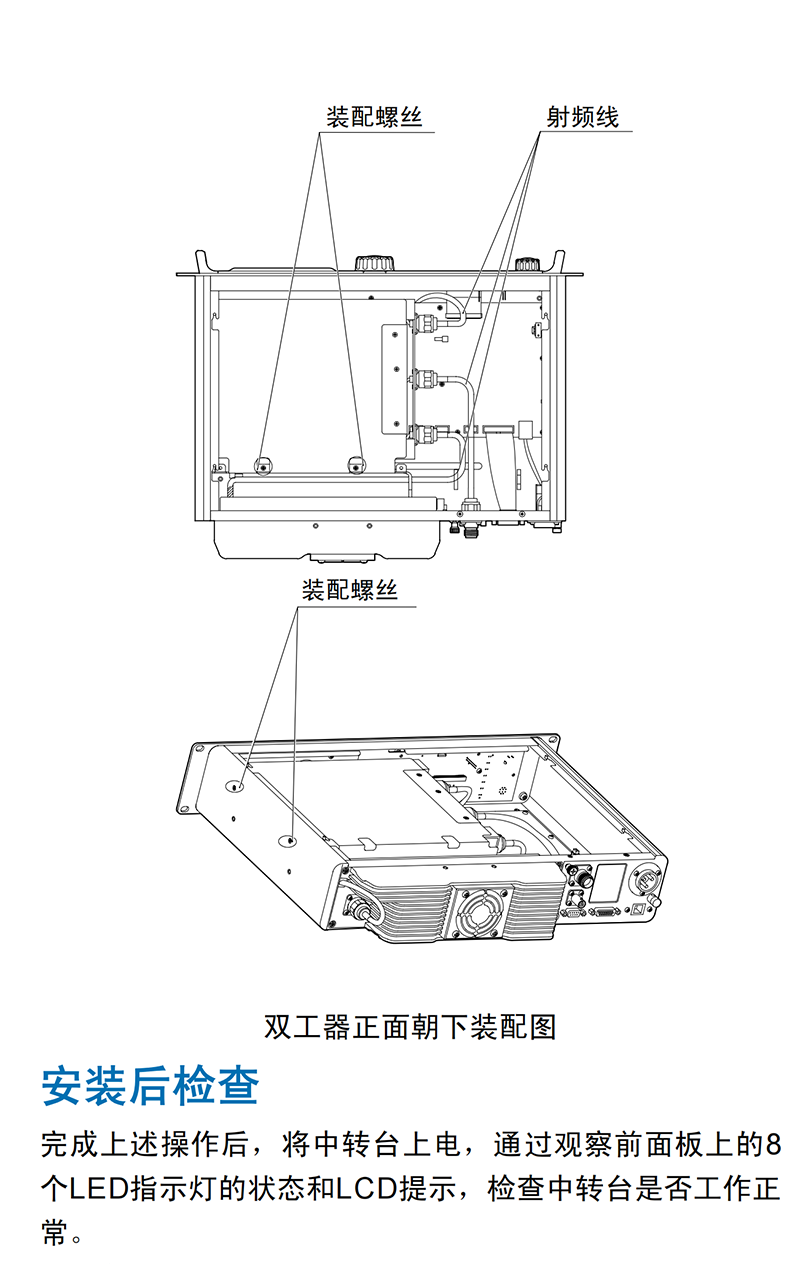 装配螺丝

射频线

装配螺丝

双工器正面朝下装配图

安装后检查

完成上述操作后，将中转台上电，通过观察前面板上的8个LED指示灯的状态和LCD提示，检查中转台是否工作正常。